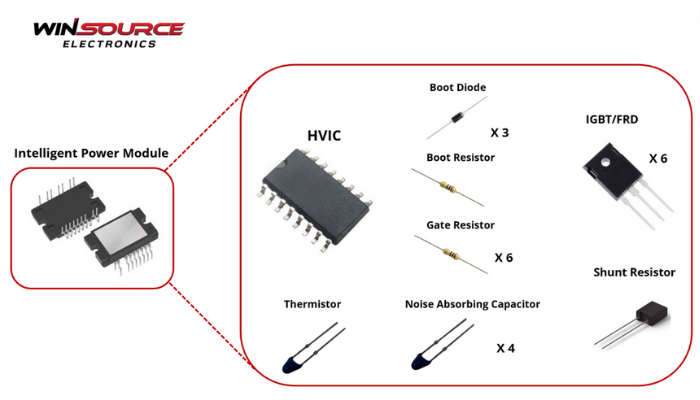 WINSOURCE
ELECTRONICS

Intelligent Power Module

HVIC

Boot Diode

X 3

Boot Resistor

Gate Resistor

X 6

IGBT/FRD

X 6

Shunt Resistor

Thermistor

Noise Absorbing Capacitor

X 4